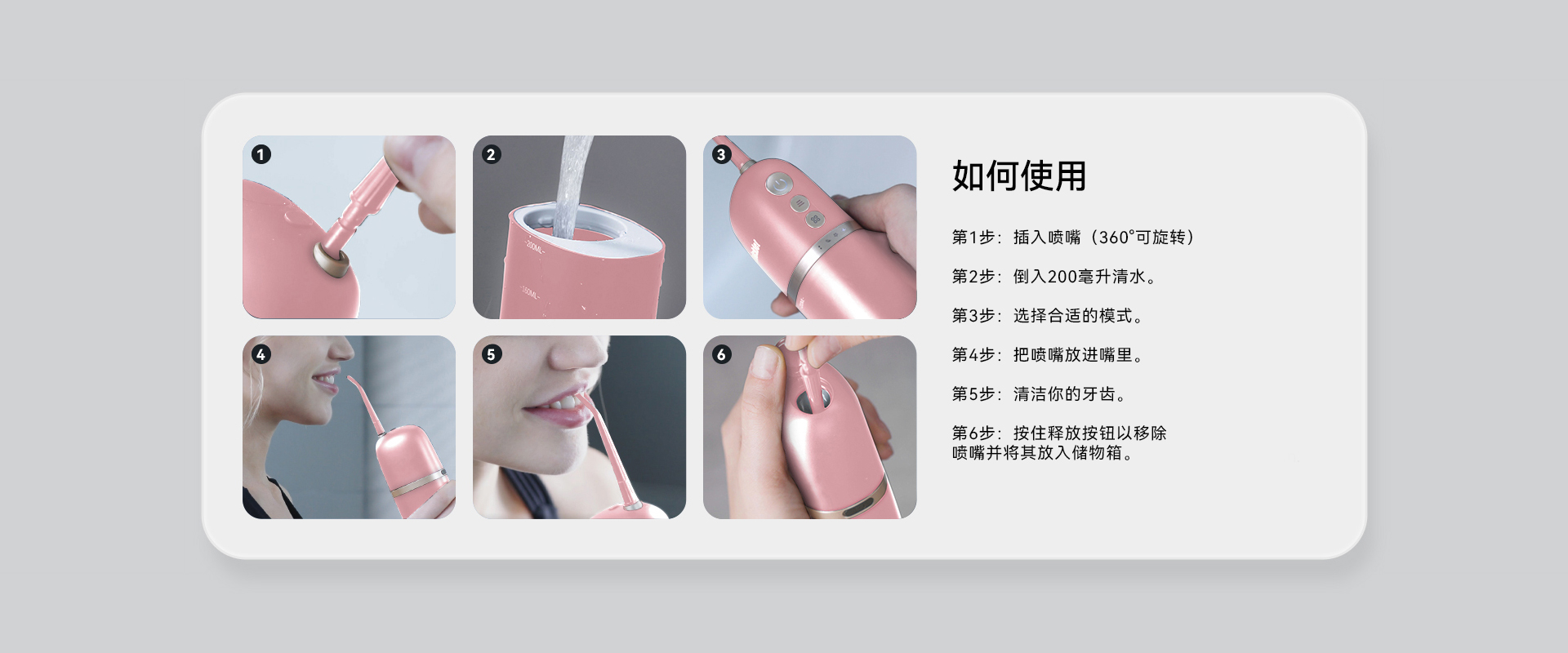 1

2

200ML

150ML

3

4

5

6

如何使用

第1步：插入喷嘴（360°可旋转）

第2步：倒入200毫升清水。

第3步：选择合适的模式。

第4步：把喷嘴放进嘴里。

第5步：清洁你的牙齿。

第6步：按住释放按钮以移除喷嘴并将其放入储物箱。